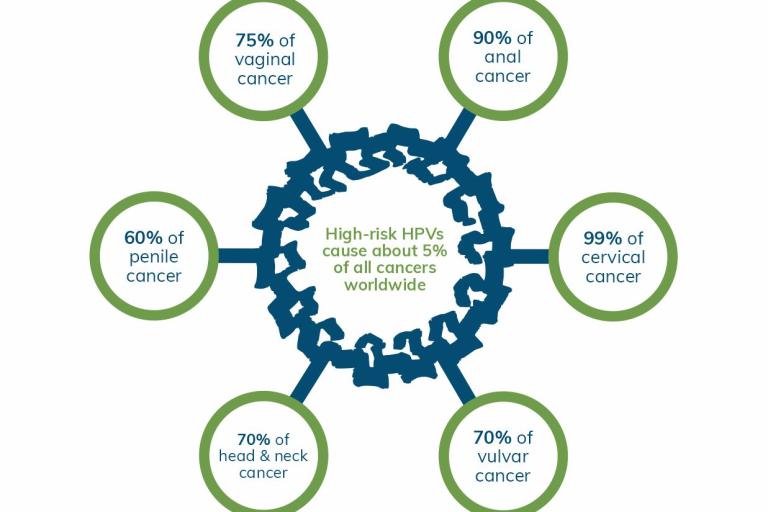 75% of vaginal cancer

90% of anal cancer

60% of penile cancer

High-risk HPVs cause about 5% of all cancers worldwide

99% of cervical cancer

70% of head & neck cancer

70% of vulvar cancer